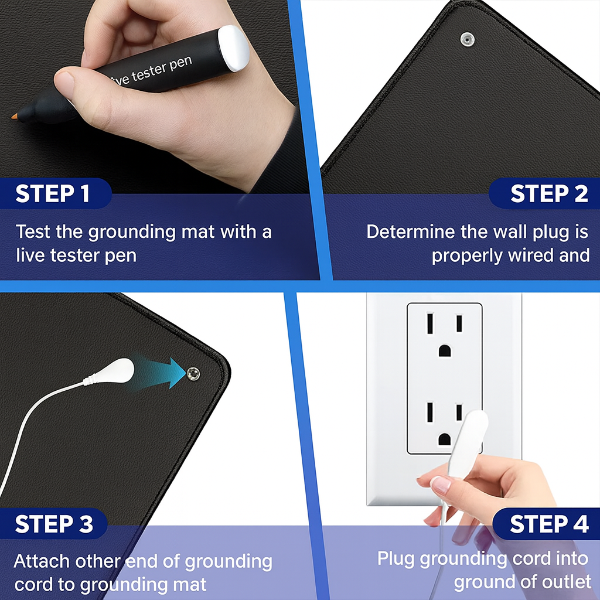 ive tester pen

STEP 1

Test the grounding mat with a live tester pen

STEP 2

Determine the wall plug is properly wired and

STEP 3

Attach other end of grounding cord to grounding mat

STEP 4

Plug grounding cord into ground of outlet