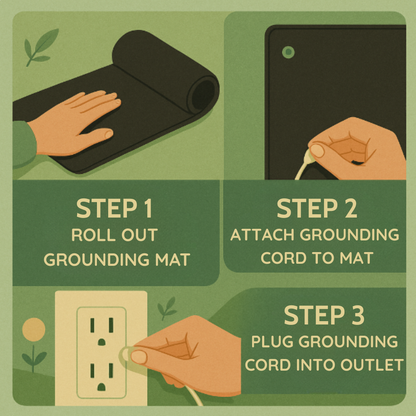 STEP 1
ROLL OUT GROUNDING MAT

STEP 2
ATTACH GROUNDING CORD TO MAT

STEP 3
PLUG GROUNDING CORD INTO OUTLET