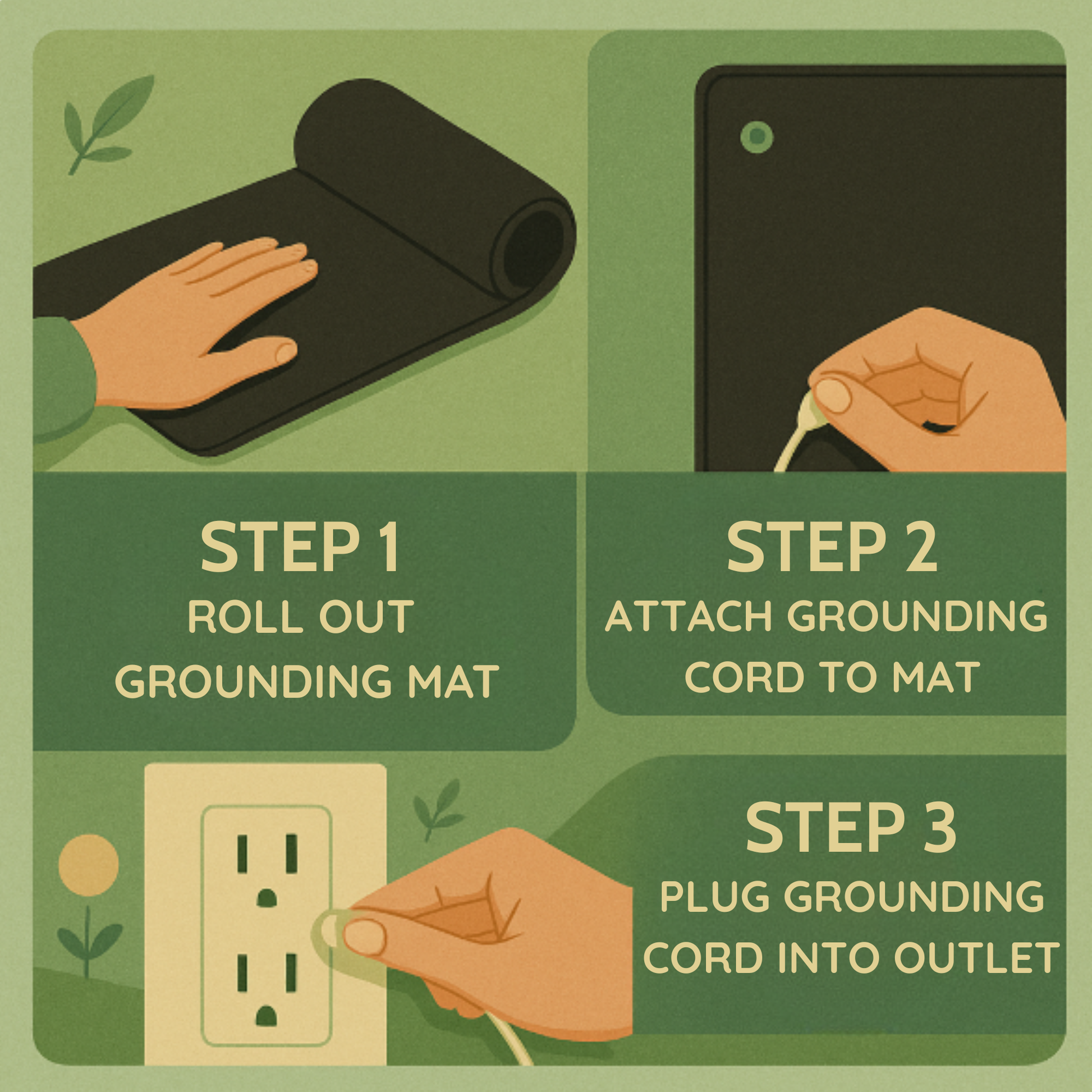 STEP 1
ROLL OUT GROUNDING MAT

STEP 2
ATTACH GROUNDING CORD TO MAT

STEP 3
PLUG GROUNDING CORD INTO OUTLET