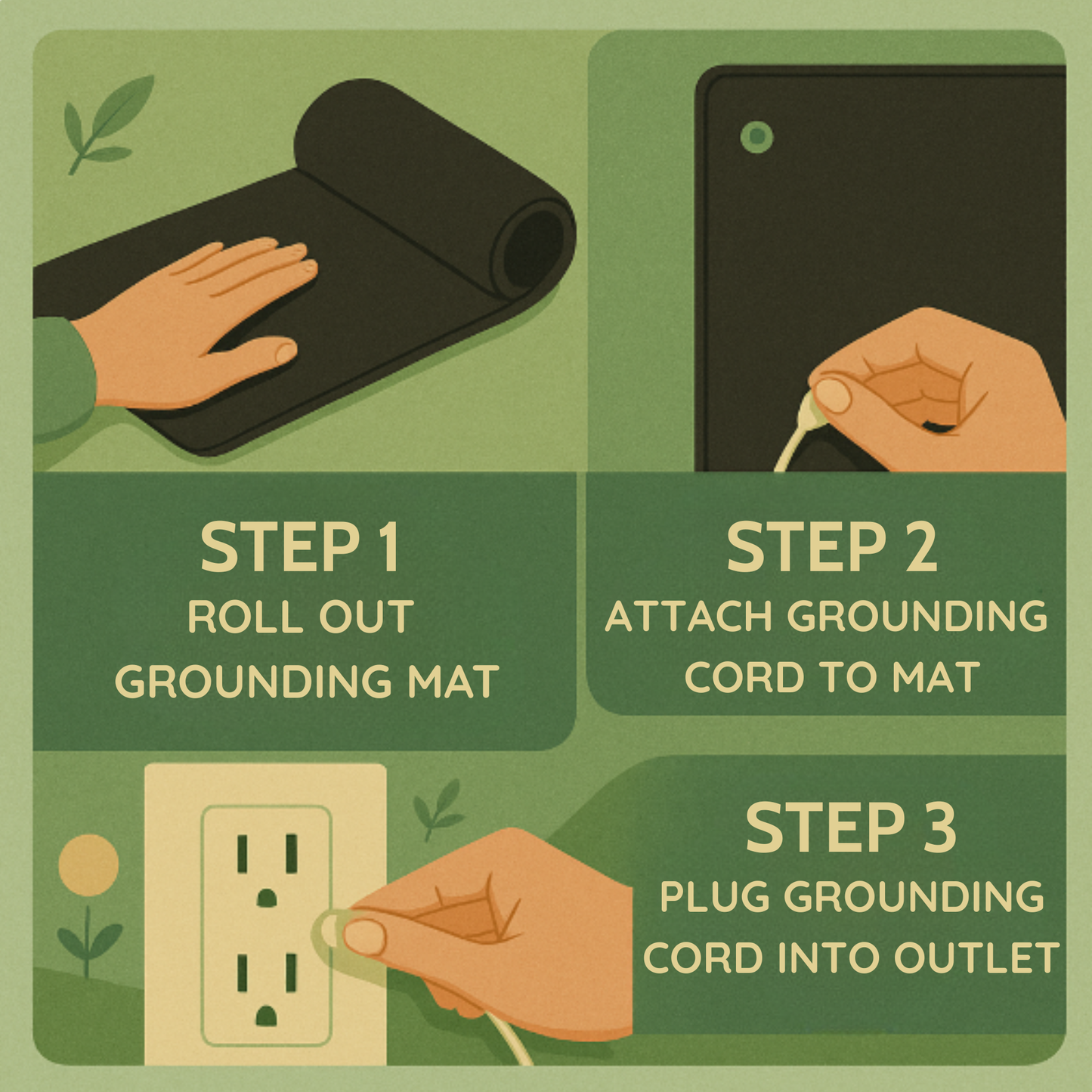 STEP 1
ROLL OUT GROUNDING MAT

STEP 2
ATTACH GROUNDING CORD TO MAT

STEP 3
PLUG GROUNDING CORD INTO OUTLET